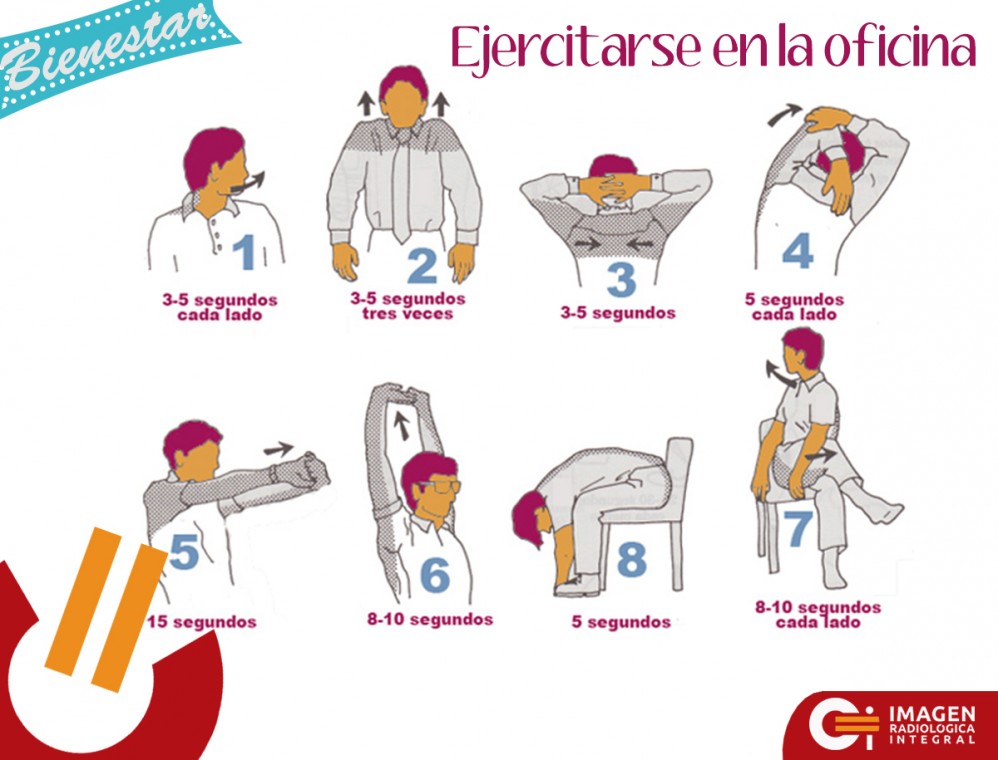 Bienestar

Ejercitarse en la oficina

1
3-5 segundos cada lado

2
3-5 segundos tres veces

3
3-5 segundos

4
5 segundos cada lado

5
15 segundos

6
8-10 segundos

8
5 segundos

7
8-10 segundos cada lado

IMAGEN RADIOLOGICA INTEGRAL